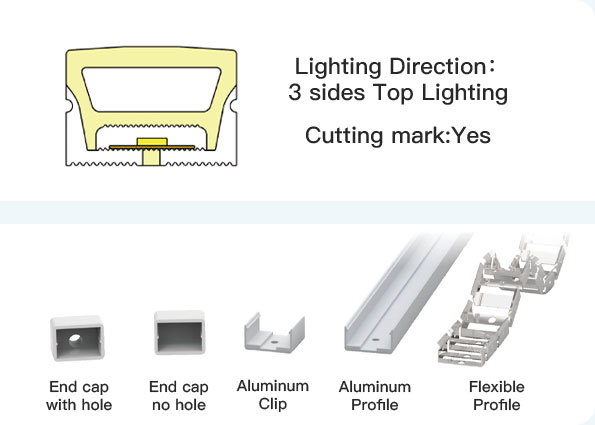 Lighting Direction:
3 sides Top Lighting

Cutting mark:Yes

End cap with hole

End cap no hole

Aluminum Clip

Aluminum Profile

Flexible Profile