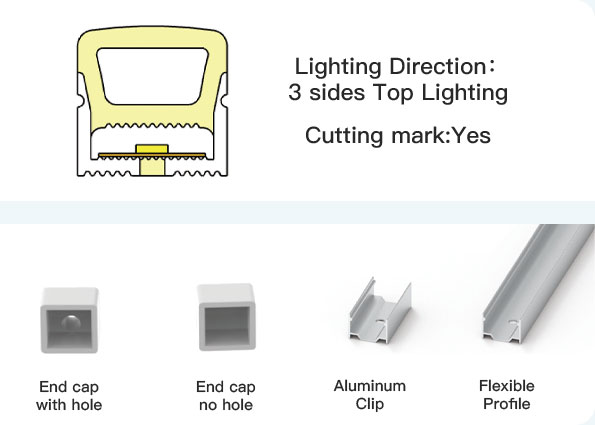 Lighting Direction：
3 sides Top Lighting

Cutting mark:Yes

End cap with hole

End cap no hole

Aluminum Clip

Flexible Profile